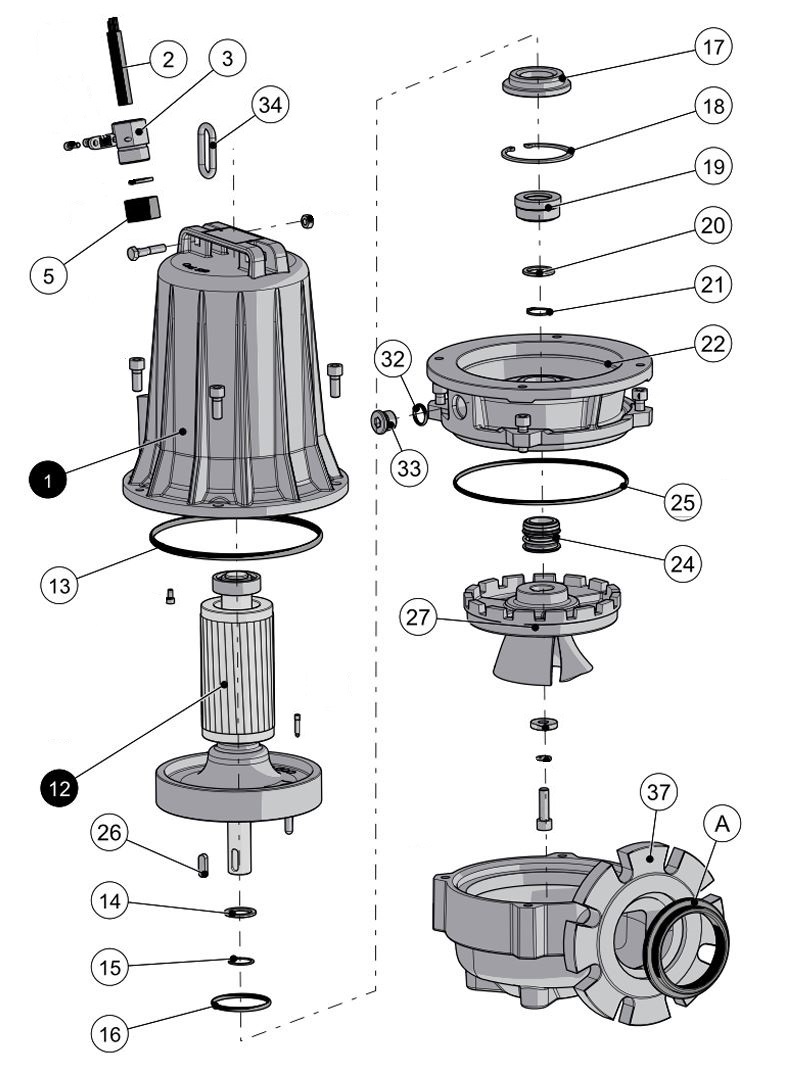 2
3
34
5
1
13
12
26
14
15
16
17
18
19
20
21
22
32
33
25
24
27
37
A